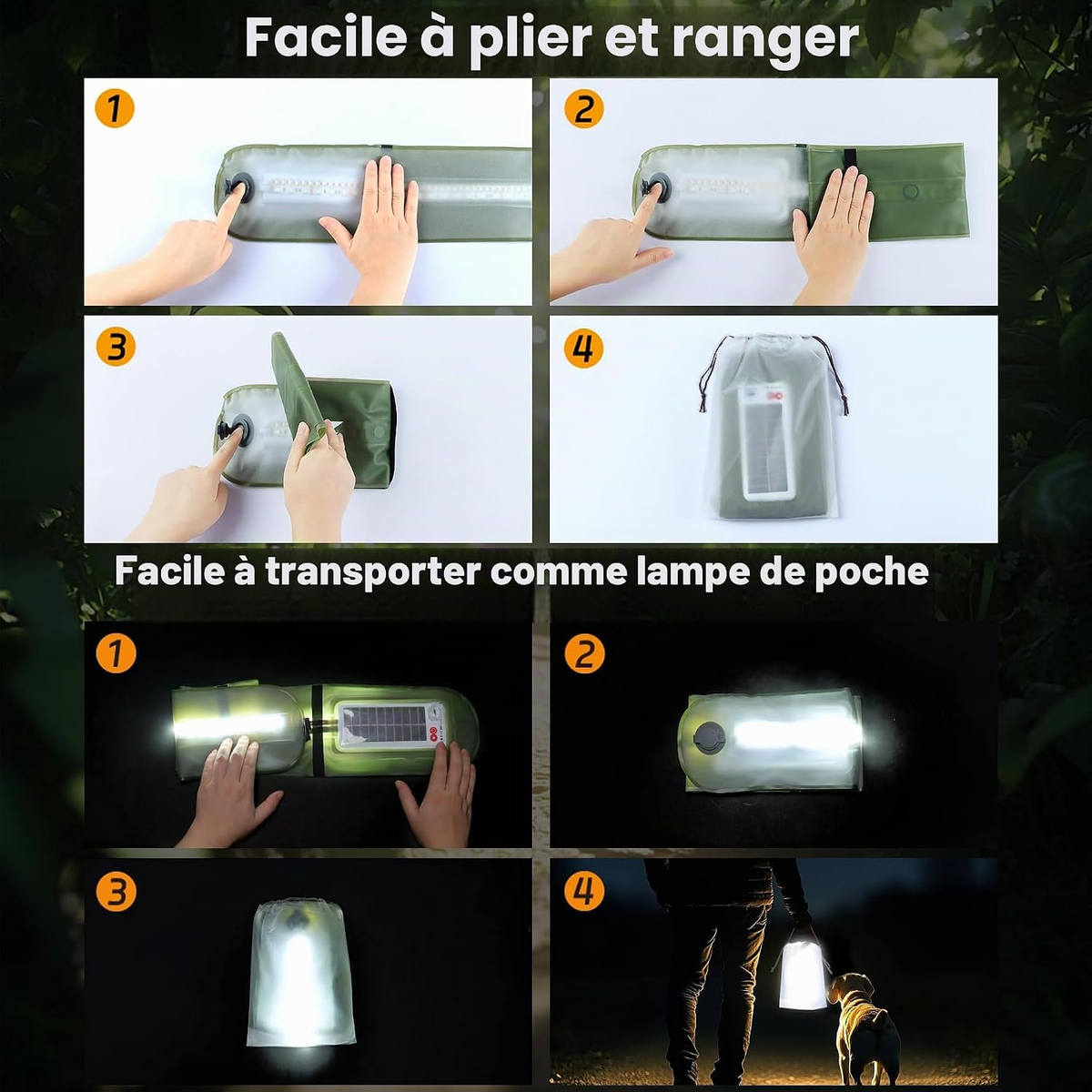 Facile à plier et ranger

1

2

3

4

Facile à transporter comme lampe de poche

1

2

3

4